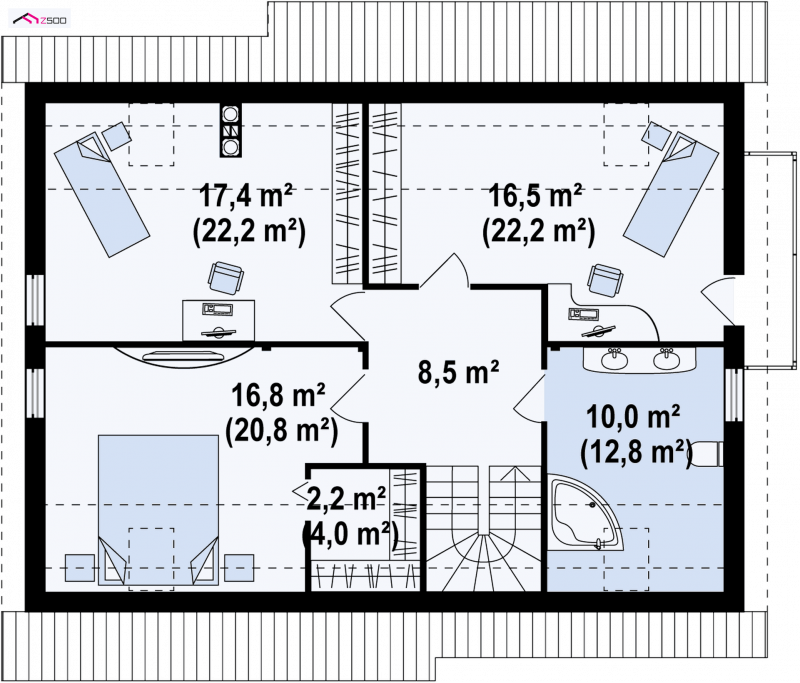 Z500

17,4 m²
(22,2 m²)

16,5 m²
(22,2 m²)

8,5 m²

16,8 m²
(20,8 m²)

10,0 m²
(12,8 m²)

2,2 m²
(4,0 m²)