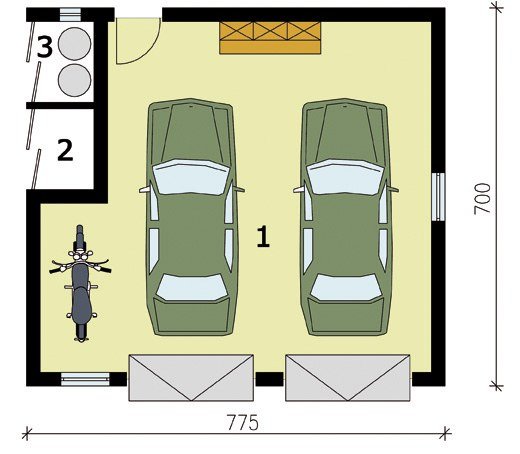 3
2
1
700
775