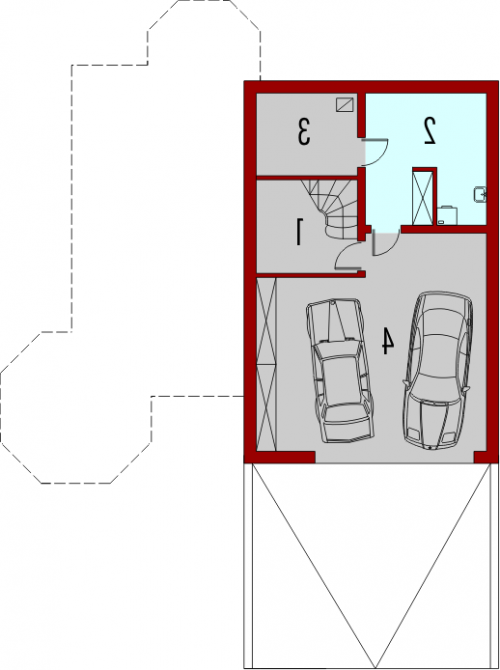 3
2
1
4