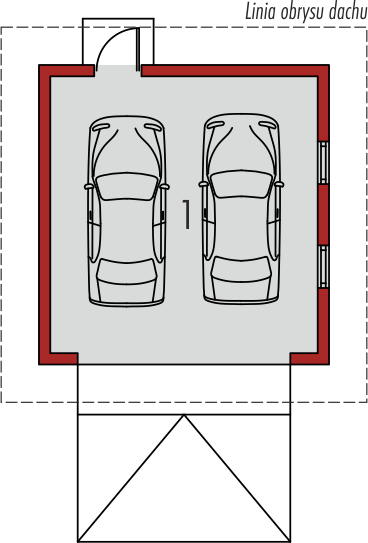 Linia obrysu dachu

1