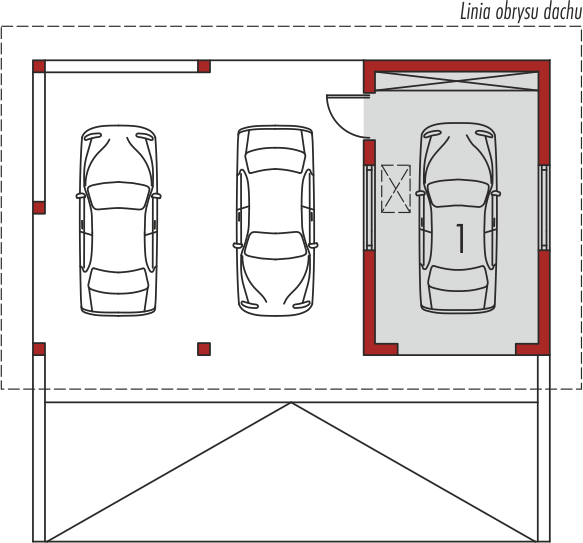 Linia obrysu dachu

1