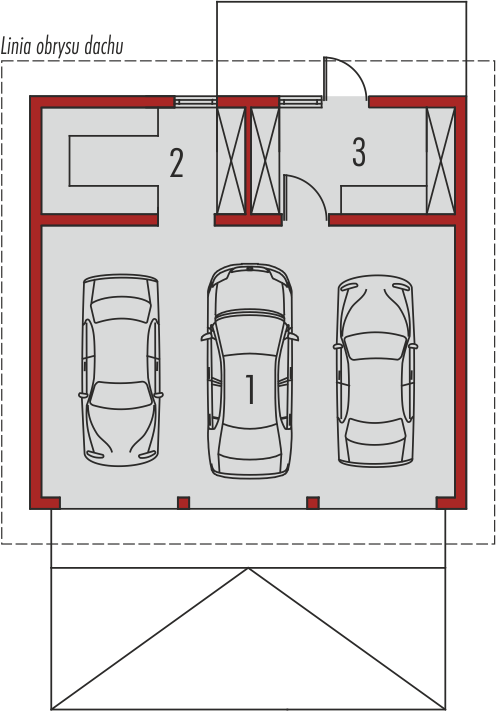 Linia obrysu dachu

2

3

1