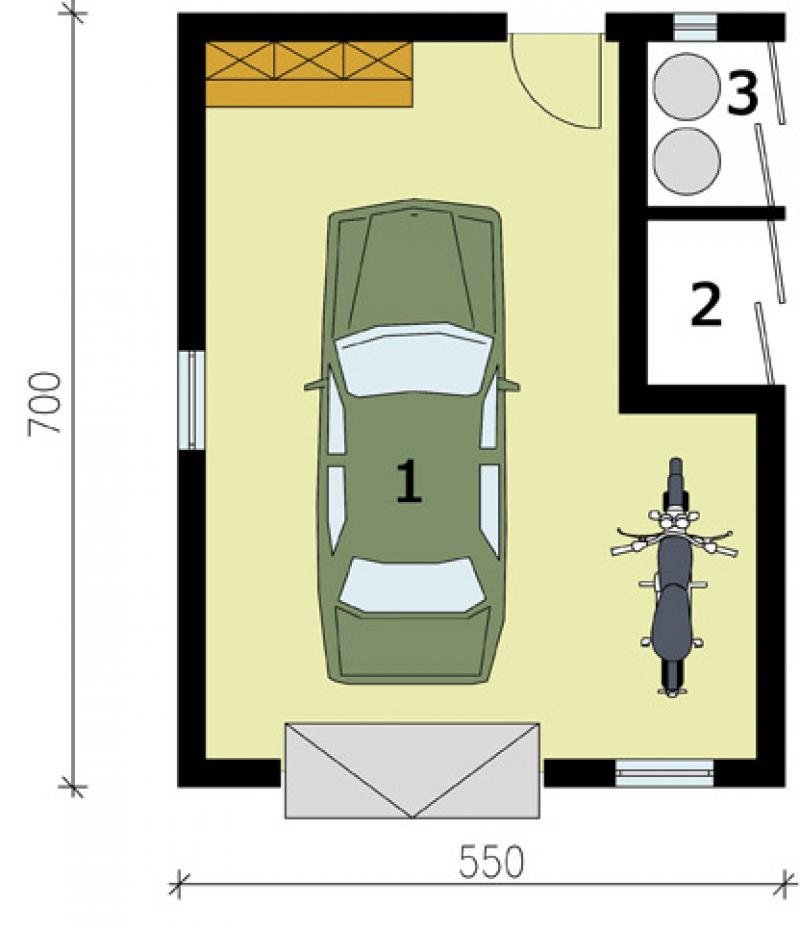 700

3

2

1

550