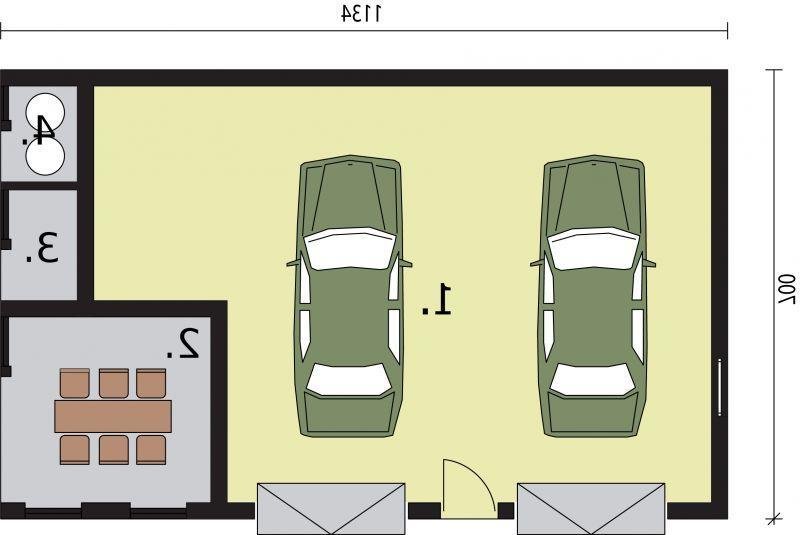 1134

700

4.

3.

2.

1.