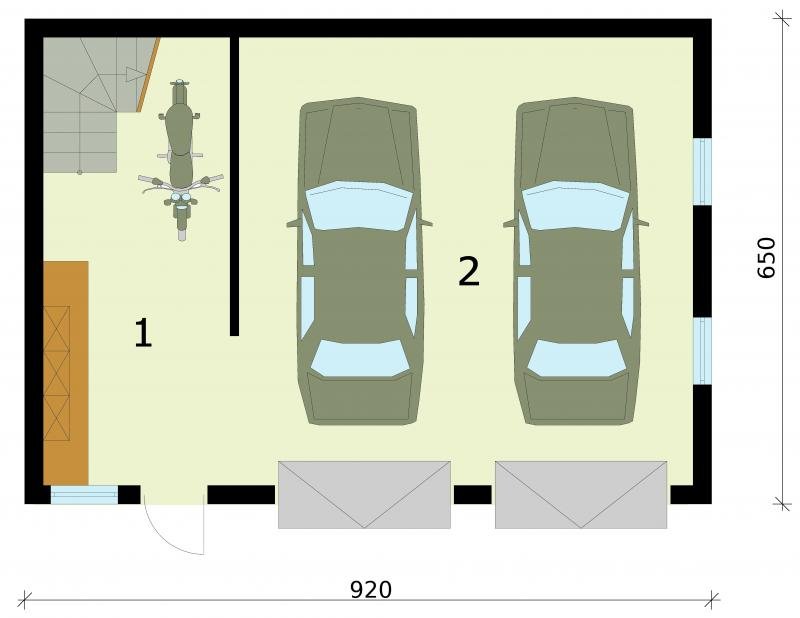 1

2

650

920