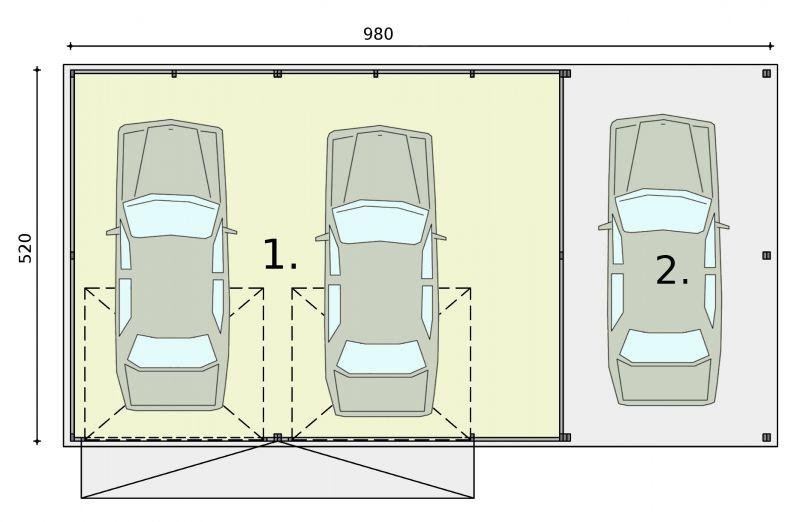 980

520

1.

2.