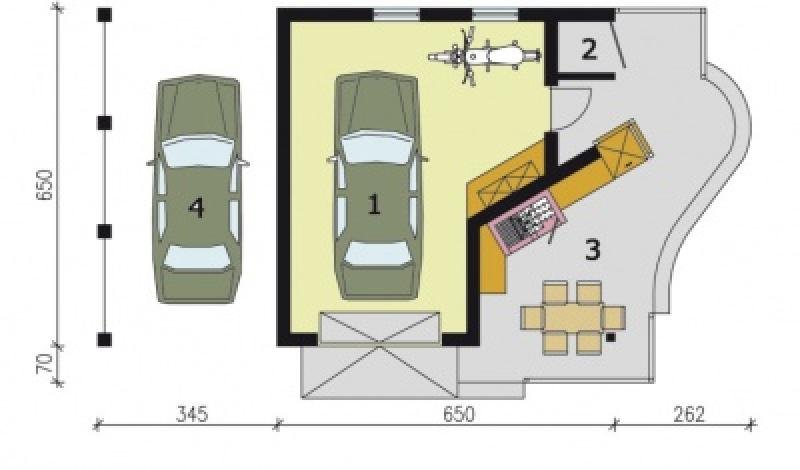 650
70
4
1
2
3
345
650
262