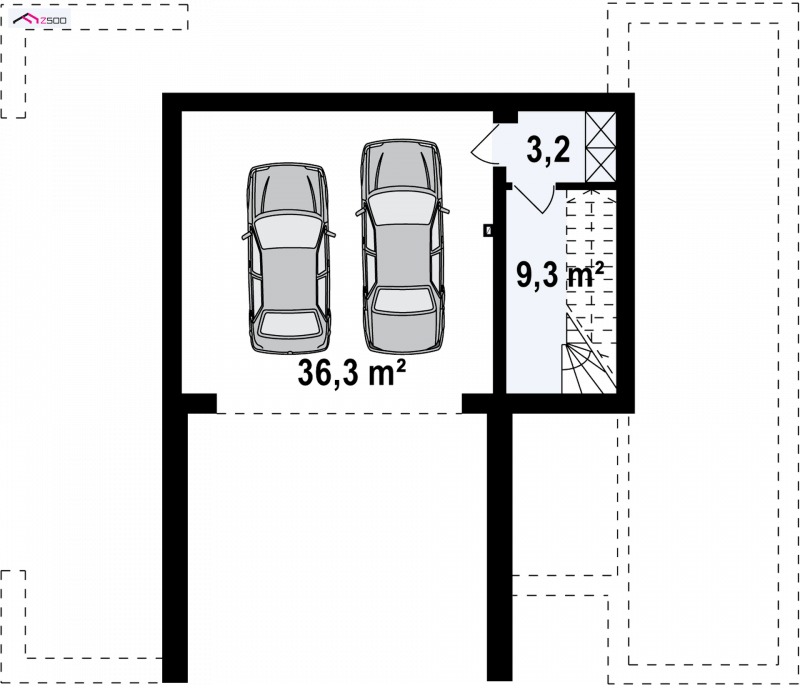 Z500

3,2

9,3 m²

36,3 m²